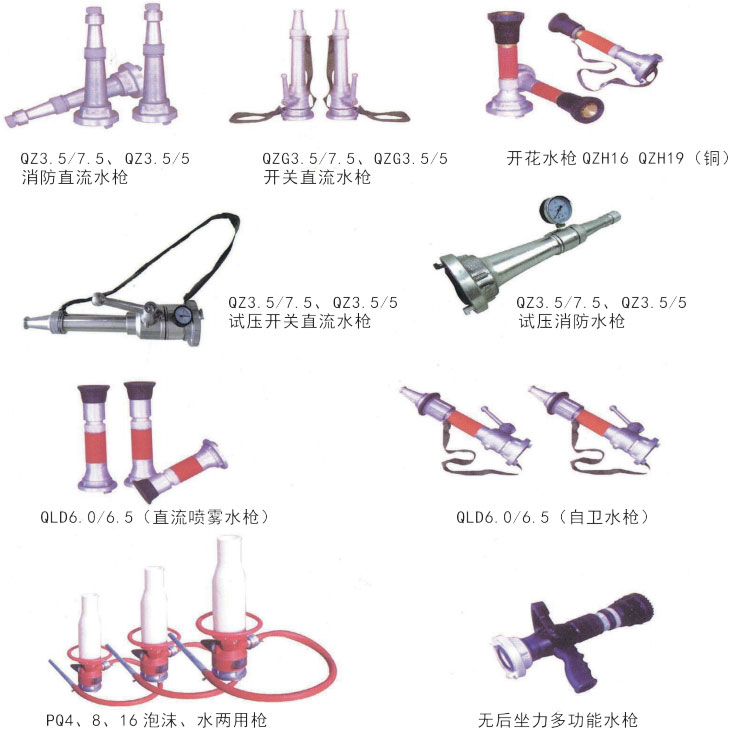 QZ3.5/7.5、QZ3.5/5
消防直流水枪

QZG3.5/7.5、QZG3.5/5
开关直流水枪

开花水枪 QZH16 QZH19（铜）

QZ3.5/7.5、QZ3.5/5
试压开关直流水枪

QZ3.5/7.5、QZ3.5/5
试压消防水枪

QLD6.0/6.5（直流喷雾水枪）

QLD6.0/6.5（自卫水枪）

PQ4、8、16泡沫、水两用枪

无后坐力多功能水枪